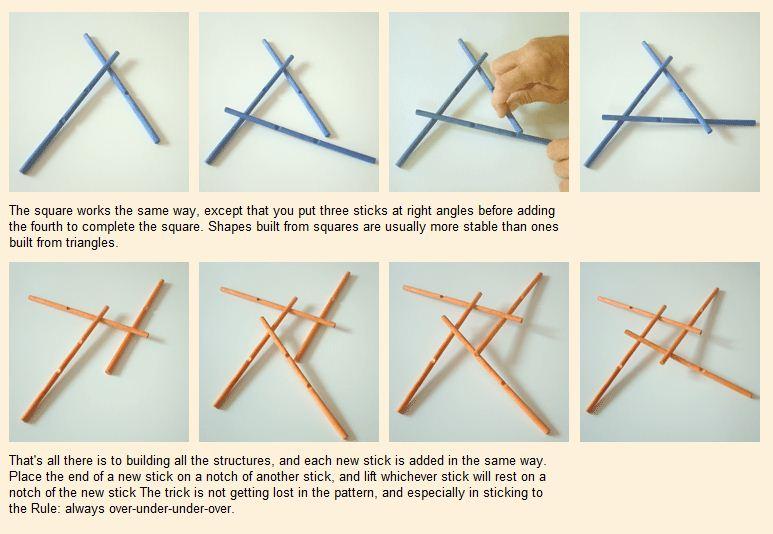 The square works the same way, except that you put three sticks at right angles before adding the fourth to complete the square. Shapes built from squares are usually more stable than ones built from triangles.

That's all there is to building all the structures, and each new stick is added in the same way. Place the end of a new stick on a notch of another stick, and lift whichever stick will rest on a notch of the new stick The trick is not getting lost in the pattern, and especially in sticking to the Rule: always over-under-under-over.